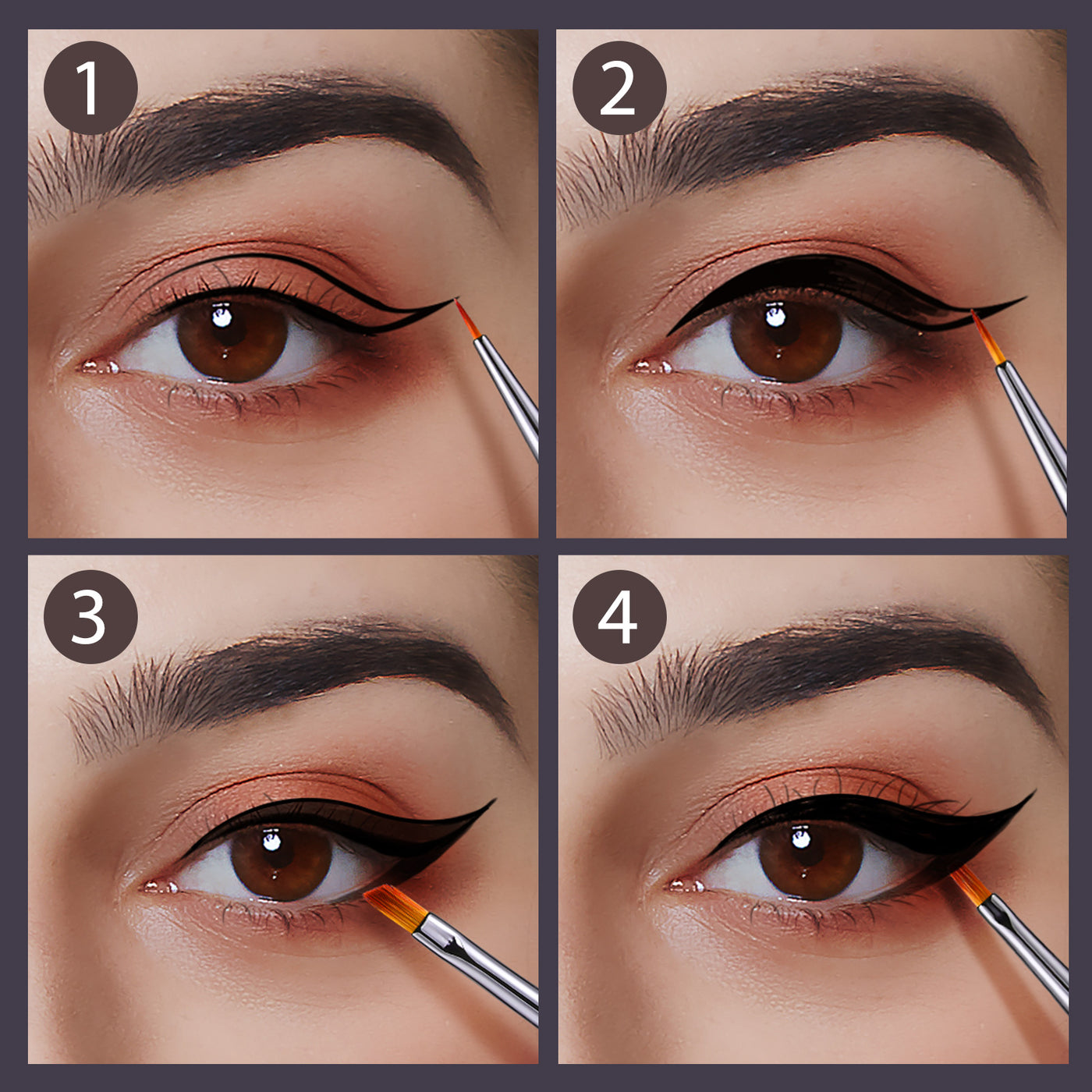 1

2

3

4