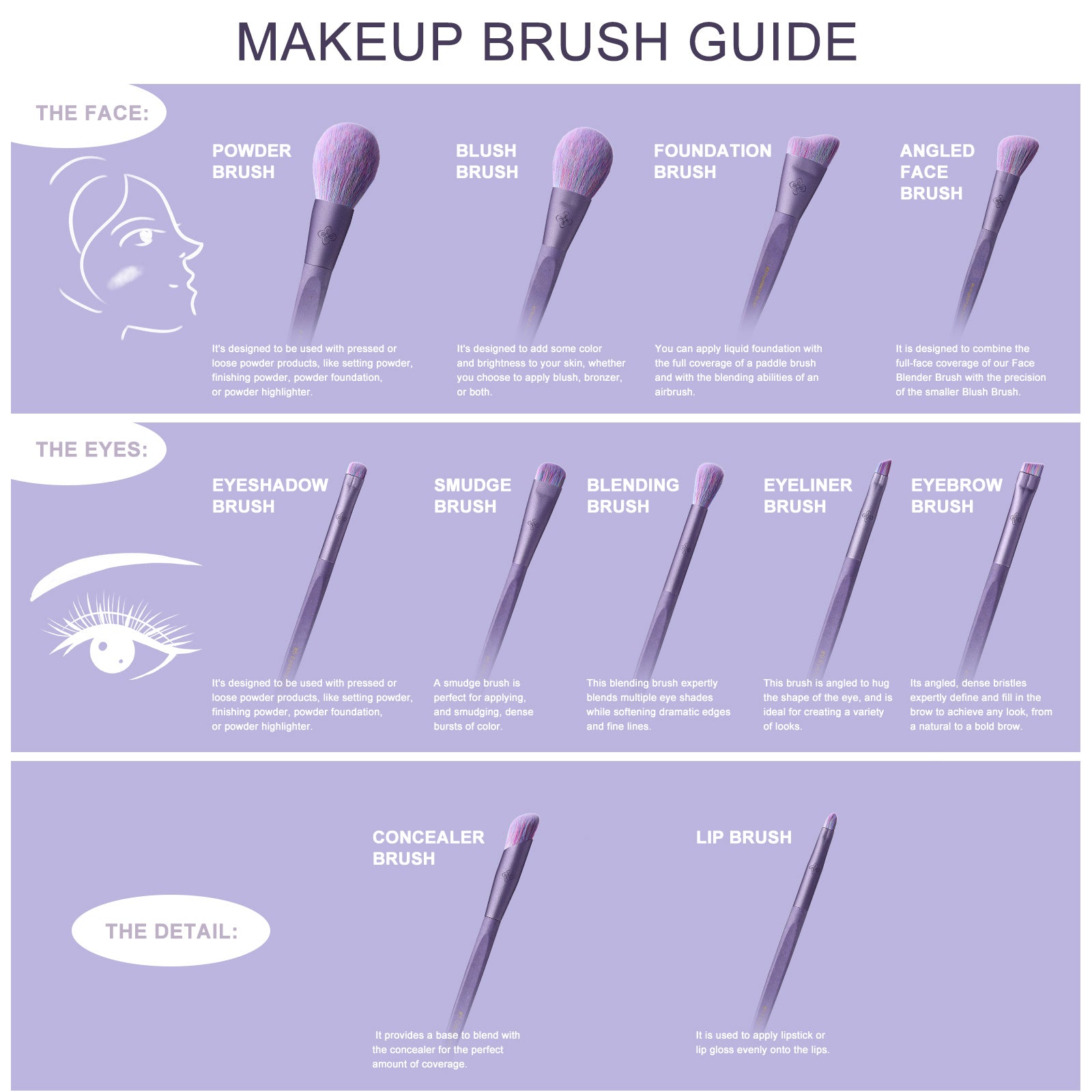 MAKEUP BRUSH GUIDE

THE FACE:

POWDER BRUSH

It's designed to be used with pressed or loose powder products, like setting powder, finishing powder, powder foundation, or powder highlighter.

BLUSH BRUSH

It's designed to add some color and brightness to your skin, whether you choose to apply blush, bronzer, or both.

FOUNDATION BRUSH

You can apply liquid foundation with the full coverage of a paddle brush and with the blending abilities of an airbrush.

ANGLED FACE BRUSH

It is designed to combine the full-face coverage of our Face Blender Brush with the precision of the smaller Blush Brush.

THE EYES:

EYESHADOW BRUSH

It's designed to be used with pressed or loose powder products, like setting powder, finishing powder, powder foundation, or powder highlighter.

SMUDGE BRUSH

A smudge brush is perfect for applying, and smudging, dense bursts of color.

BLENDING BRUSH

This blending brush expertly blends multiple eye shades while softening dramatic edges and fine lines.

EYELINER BRUSH

This brush is angled to hug the shape of the eye, and is ideal for creating a variety of looks.

EYEBROW BRUSH

Its angled, dense bristles expertly define and fill in the brow to achieve any look, from a natural to a bold brow.

THE DETAIL:

CONCEALER BRUSH

It provides a base to blend with the concealer for the perfect amount of coverage.

LIP BRUSH

It is used to apply lipstick or lip gloss evenly onto the lips.