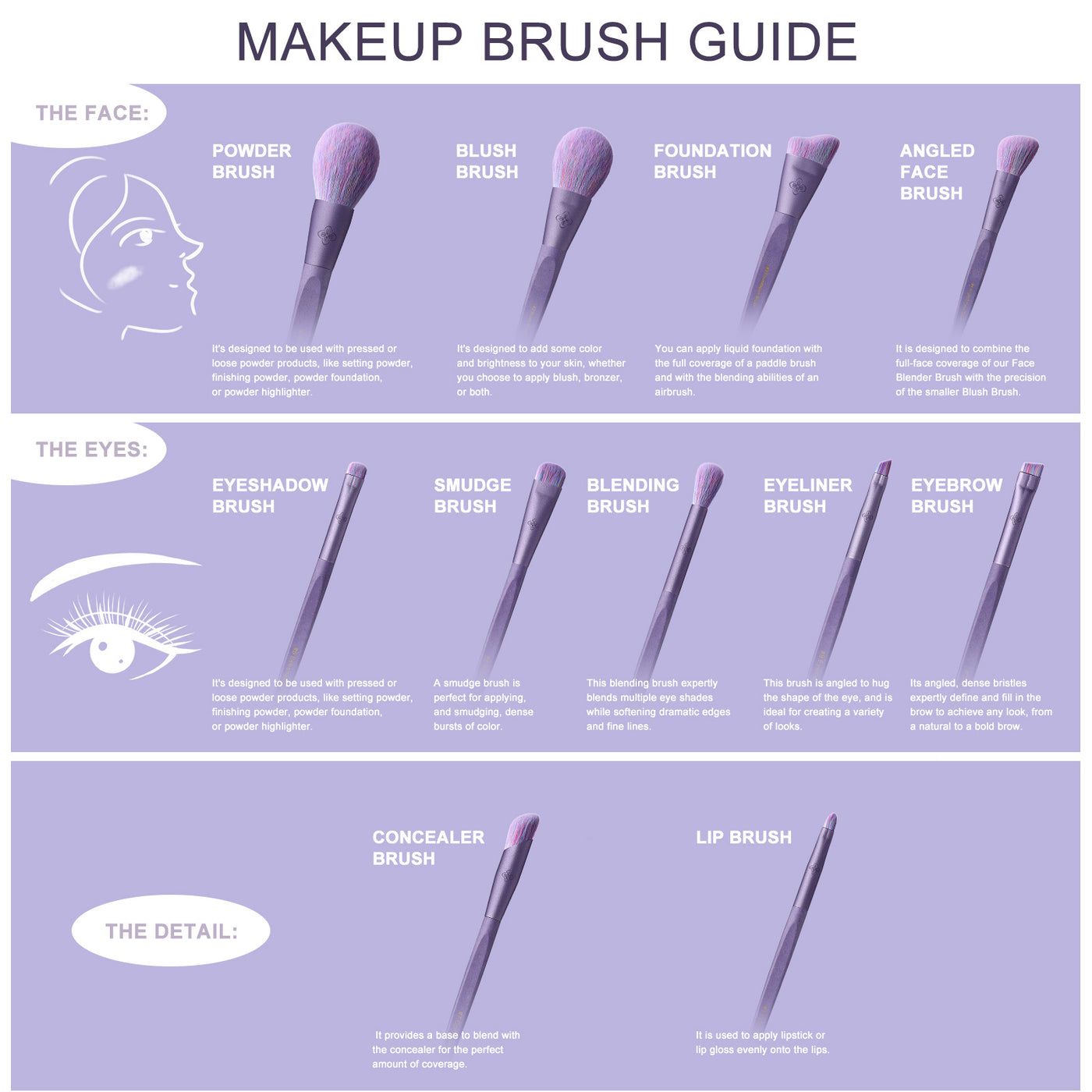 MAKEUP BRUSH GUIDE

THE FACE:

POWDER BRUSH

It's designed to be used with pressed or loose powder products, like setting powder, finishing powder, powder foundation, or powder highlighter.

BLUSH BRUSH

It's designed to add some color and brightness to your skin, whether you choose to apply blush, bronzer, or both.

FOUNDATION BRUSH

You can apply liquid foundation with the full coverage of a paddle brush and with the blending abilities of an airbrush.

ANGLED FACE BRUSH

It is designed to combine the full-face coverage of our Face Blender Brush with the precision of the smaller Blush Brush.

THE EYES:

EYESHADOW BRUSH

It's designed to be used with pressed or loose powder products, like setting powder, finishing powder, powder foundation, or powder highlighter.

SMUDGE BRUSH

A smudge brush is perfect for applying, and smudging, dense bursts of color.

BLENDING BRUSH

This blending brush expertly blends multiple eye shades while softening dramatic edges and fine lines.

EYELINER BRUSH

This brush is angled to hug the shape of the eye, and is ideal for creating a variety of looks.

EYEBROW BRUSH

Its angled, dense bristles expertly define and fill in the brow to achieve any look, from a natural to a bold brow.

THE DETAIL:

CONCEALER BRUSH

It provides a base to blend with the concealer for the perfect amount of coverage.

LIP BRUSH

It is used to apply lipstick or lip gloss evenly onto the lips.